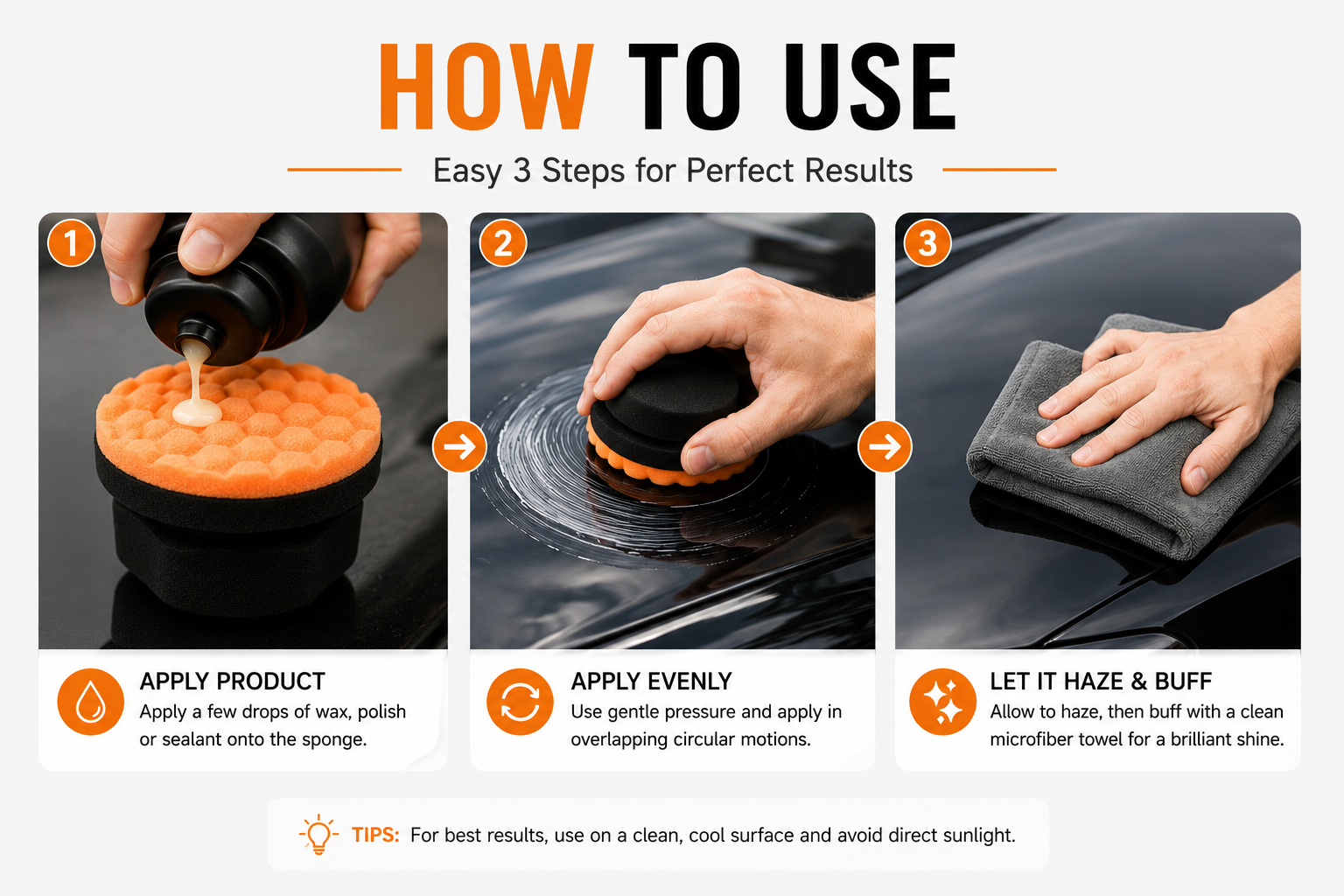 HOW TO USE

Easy 3 Steps for Perfect Results

1

APPLY PRODUCT
Apply a few drops of wax, polish or sealant onto the sponge.

2

APPLY EVENLY
Use gentle pressure and apply in overlapping circular motions.

3

LET IT HAZE & BUFF
Allow to haze, then buff with a clean microfiber towel for a brilliant shine.

TIPS: For best results, use on a clean, cool surface and avoid direct sunlight.